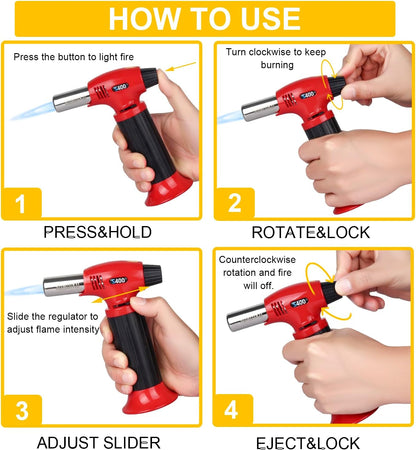 HOW TO USE

Press the button to light fire

400

1

PRESS&HOLD

Turn clockwise to keep burning

400

2

ROTATE&LOCK

400

Slide the regulator to adjust flame intensity

3

ADJUST SLIDER

Counterclockwise rotation and fire will off.

400

4

EJECT&LOCK