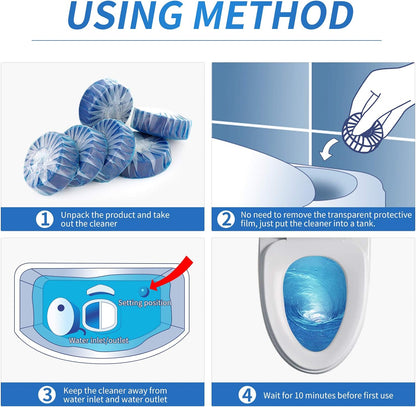 USING METHOD

1 Unpack the product and take out the cleaner

2 No need to remove the transparent protective film, just put the cleaner into a tank.

Setting position

Water inlet/outlet

3 Keep the cleaner away from water inlet and water outlet

4 Wait for 10 minutes before first use